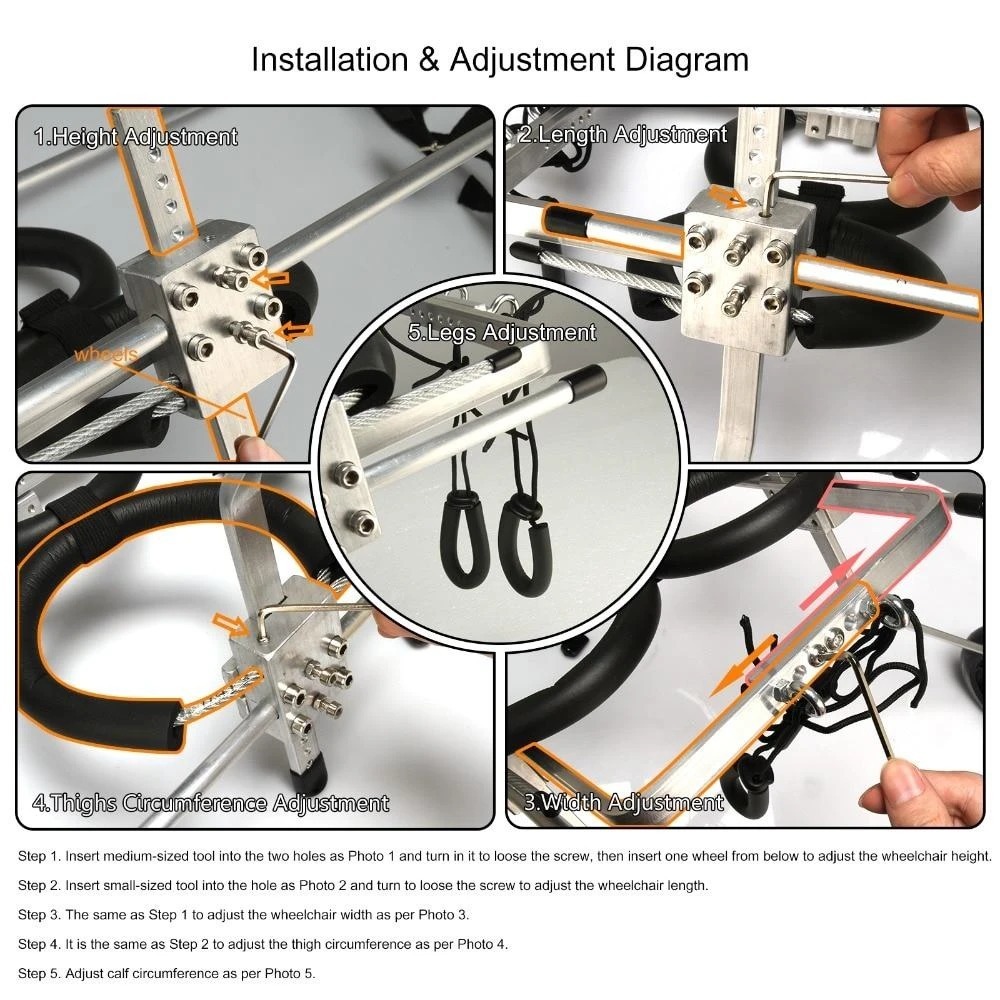 Installation & Adjustment Diagram

1.Height Adjustment

wheels

2.Length Adjustment

5.Legs Adjustment

4.Thighs Circumference Adjustment

3.Width Adjustment

Step 1. Insert medium-sized tool into the two holes as Photo 1 and turn in it to loose the screw, then insert one wheel from below to adjust the wheelchair height.

Step 2. Insert small-sized tool into the hole as Photo 2 and turn to loose the screw to adjust the wheelchair length.

Step 3. The same as Step 1 to adjust the wheelchair width as per Photo 3.

Step 4. It is the same as Step 2 to adjust the thigh circumference as per Photo 4.

Step 5. Adjust calf circumference as per Photo 5.